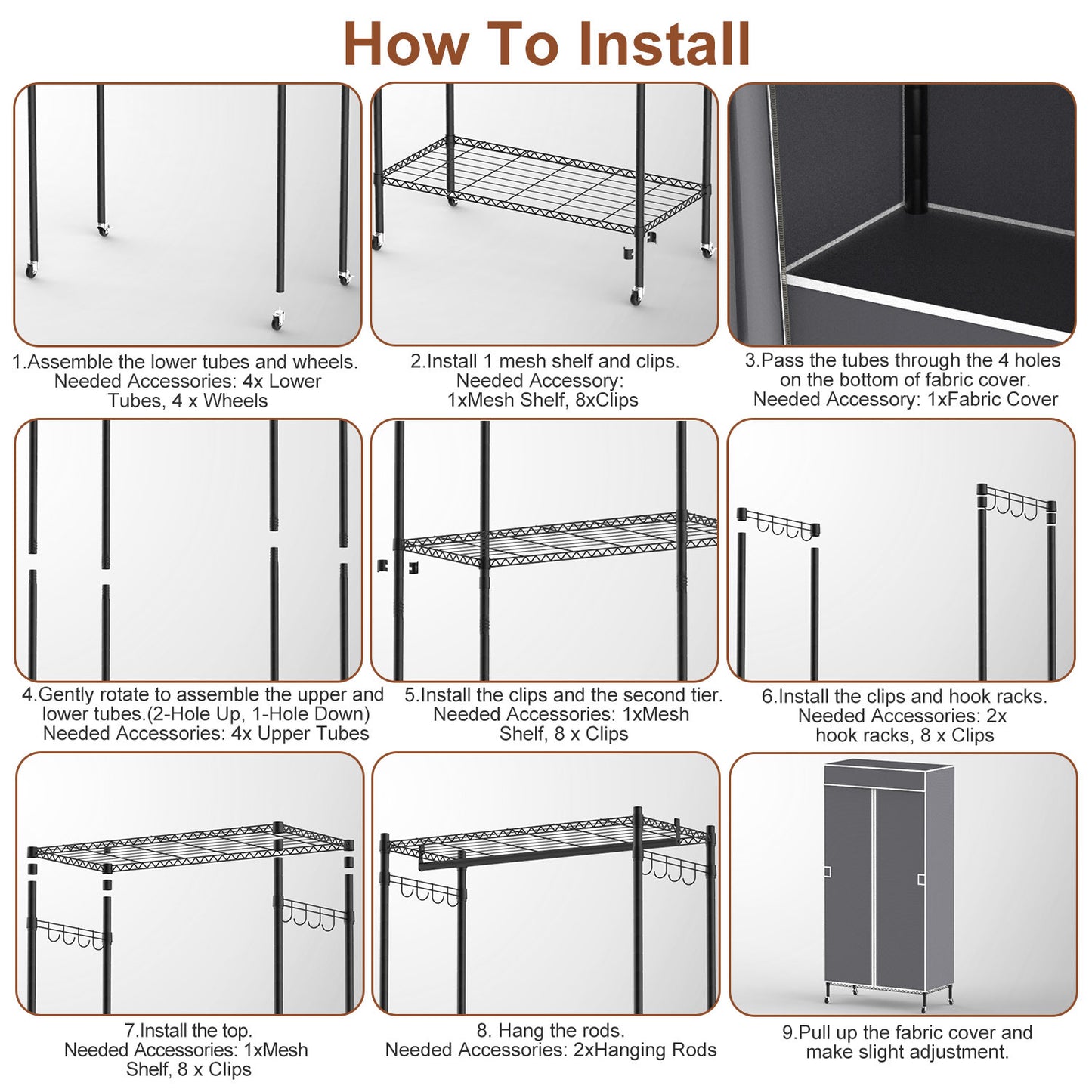 How To Install

1.Assemble the lower tubes and wheels. Needed Accessories: 4x Lower Tubes, 4 x Wheels

2.Install 1 mesh shelf and clips. Needed Accessory: 1xMesh Shelf, 8xClips

3.Pass the tubes through the 4 holes on the bottom of fabric cover. Needed Accessory: 1xFabric Cover

4.Gently rotate to assemble the upper and lower tubes.(2-Hole Up, 1-Hole Down) Needed Accessories: 4x Upper Tubes

5.Install the clips and the second tier. Needed Accessories: 1xMesh Shelf, 8 x Clips

6.Install the clips and hook racks. Needed Accessories: 2x hook racks, 8 x Clips

7.Install the top. Needed Accessories: 1xMesh Shelf, 8 x Clips

8. Hang the rods. Needed Accessories: 2xHanging Rods

9.Pull up the fabric cover and make slight adjustment.