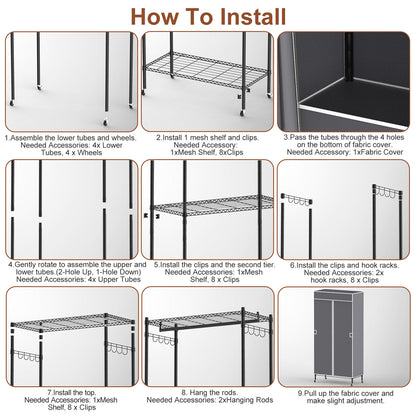 How To Install

1.Assemble the lower tubes and wheels. Needed Accessories: 4x Lower Tubes, 4 x Wheels

2.Install 1 mesh shelf and clips. Needed Accessory: 1xMesh Shelf, 8xClips

3.Pass the tubes through the 4 holes on the bottom of fabric cover. Needed Accessory: 1xFabric Cover

4.Gently rotate to assemble the upper and lower tubes.(2-Hole Up, 1-Hole Down) Needed Accessories: 4x Upper Tubes

5.Install the clips and the second tier. Needed Accessories: 1xMesh Shelf, 8 x Clips

6.Install the clips and hook racks. Needed Accessories: 2x hook racks, 8 x Clips

7.Install the top. Needed Accessories: 1xMesh Shelf, 8 x Clips

8. Hang the rods. Needed Accessories: 2xHanging Rods

9.Pull up the fabric cover and make slight adjustment.